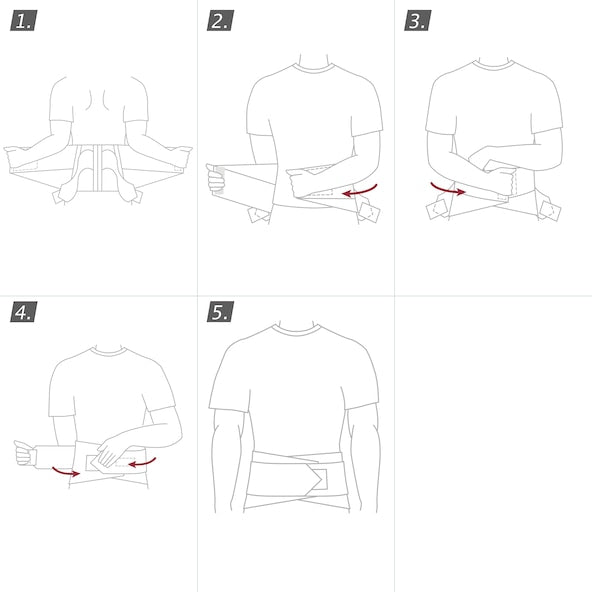 1.

2.

3.

4.

5.